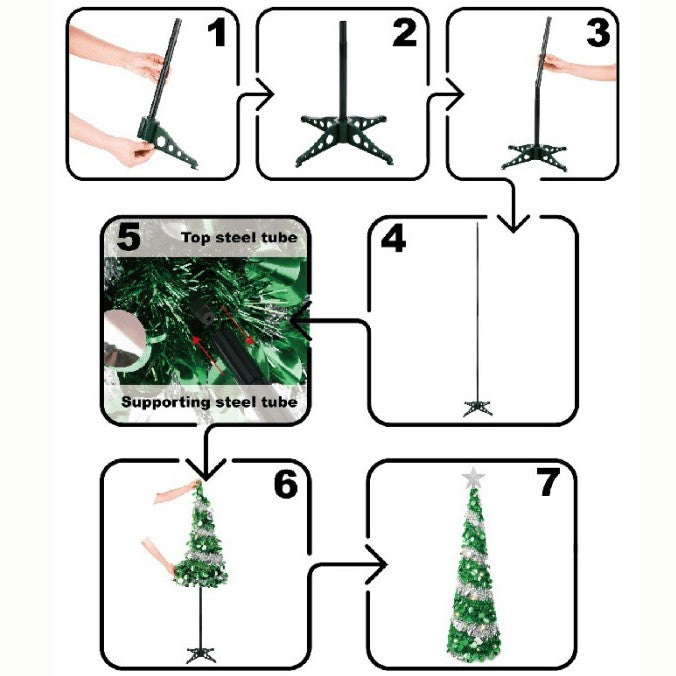 1

2

3

5 Top steel tube

Supporting steel tube

4

6

7